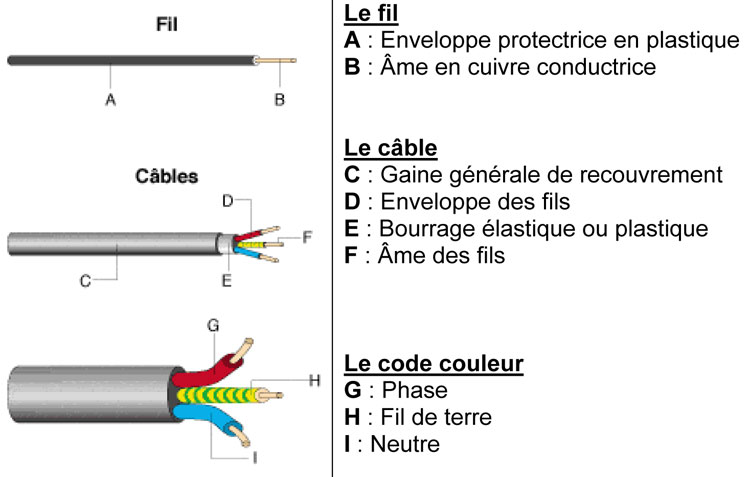 Fil

A

B

Câbles

D

F

C

E

G

H

I

Le fil
A : Enveloppe protectrice en plastique
B : Âme en cuivre conductrice

Le câble
C : Gaine générale de recouvrement
D : Enveloppe des fils
E : Bourrage élastique ou plastique
F : Âme des fils

Le code couleur
G : Phase
H : Fil de terre
I : Neutre