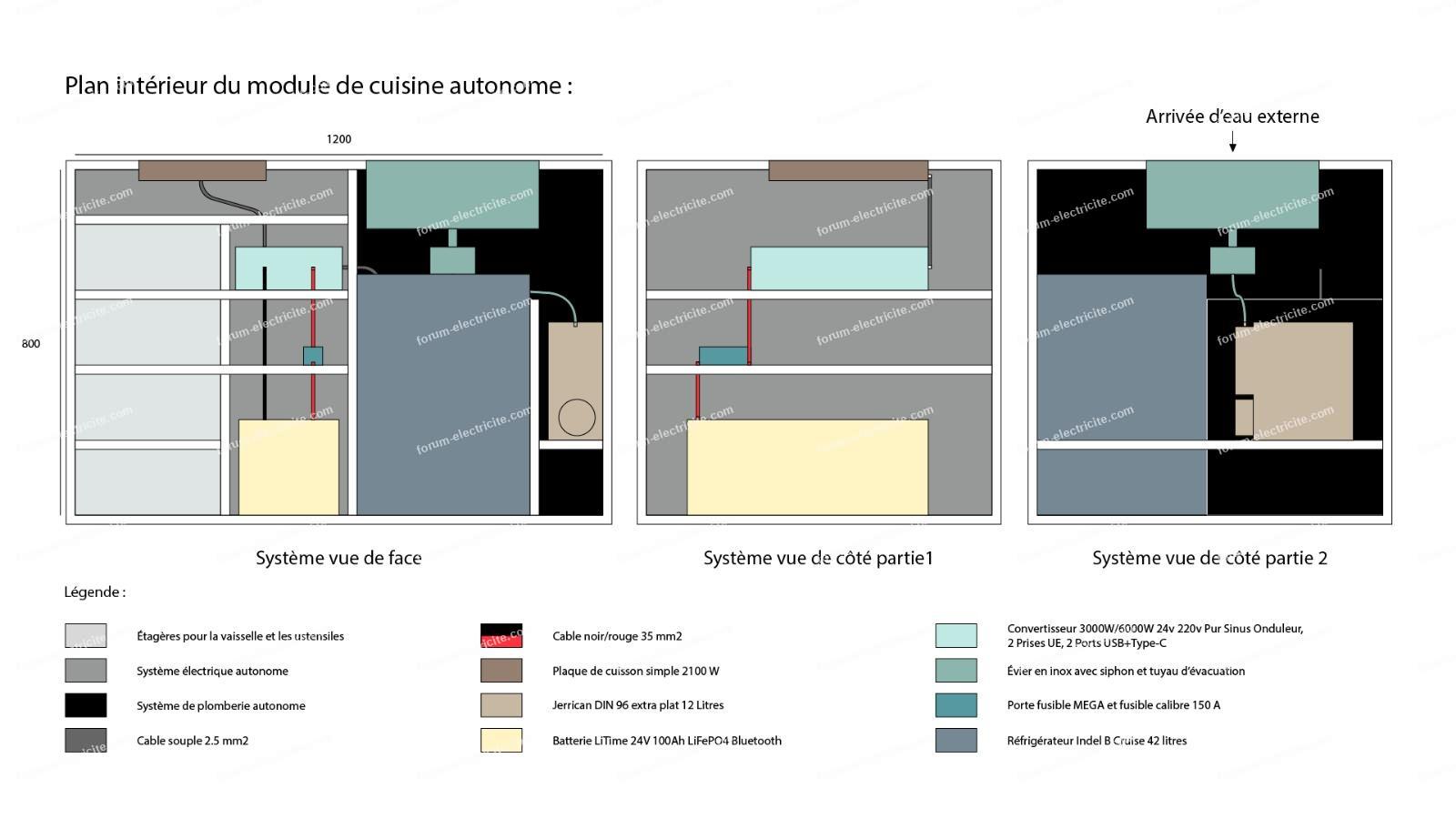 Plan intérieur du module de cuisine autonome :

Arrivée d'eau externe

1200

800

forum-electricite.com

Système vue de face

Système vue de côté partie1

Système vue de côté partie 2

Légende :

Étagères pour la vaisselle et les ustensiles

Système électrique autonome

Système de plomberie autonome

Cable souple 2.5 mm2

Cable noir/rouge 35 mm2

Plaque de cuisson simple 2100 W

Jerrican DIN 96 extra plat 12 Litres

Batterie LiTime 24V 100Ah LiFePO4 Bluetooth

Convertisseur 3000W/6000W 24v 220v Pur Sinus Onduleur, 2 Prises UE, 2 Ports USB+Type-C

Évier en inox avec siphon et tuyau d'évacuation

Porte fusible MEGA et fusible calibre 150 A

Réfrigérateur Indel B Cruise 42 litres